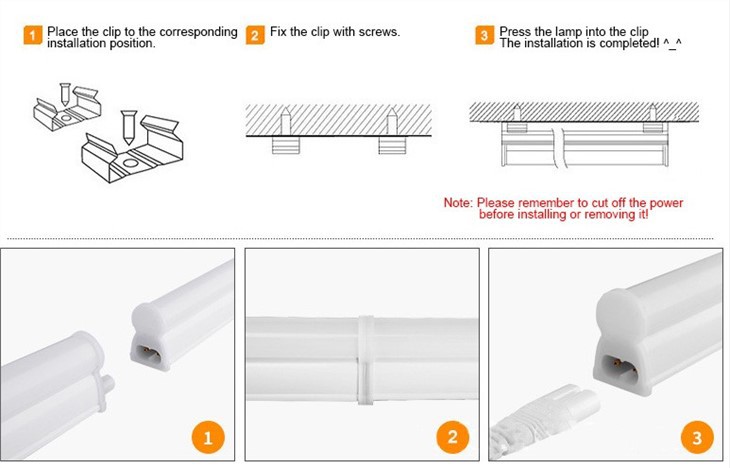 1 Place the clip to the corresponding installation position.

2 Fix the clip with screws.

3 Press the lamp into the clip
The installation is completed! ^_^

Note: Please remember to cut off the power before installing or removing it!

1

2

3